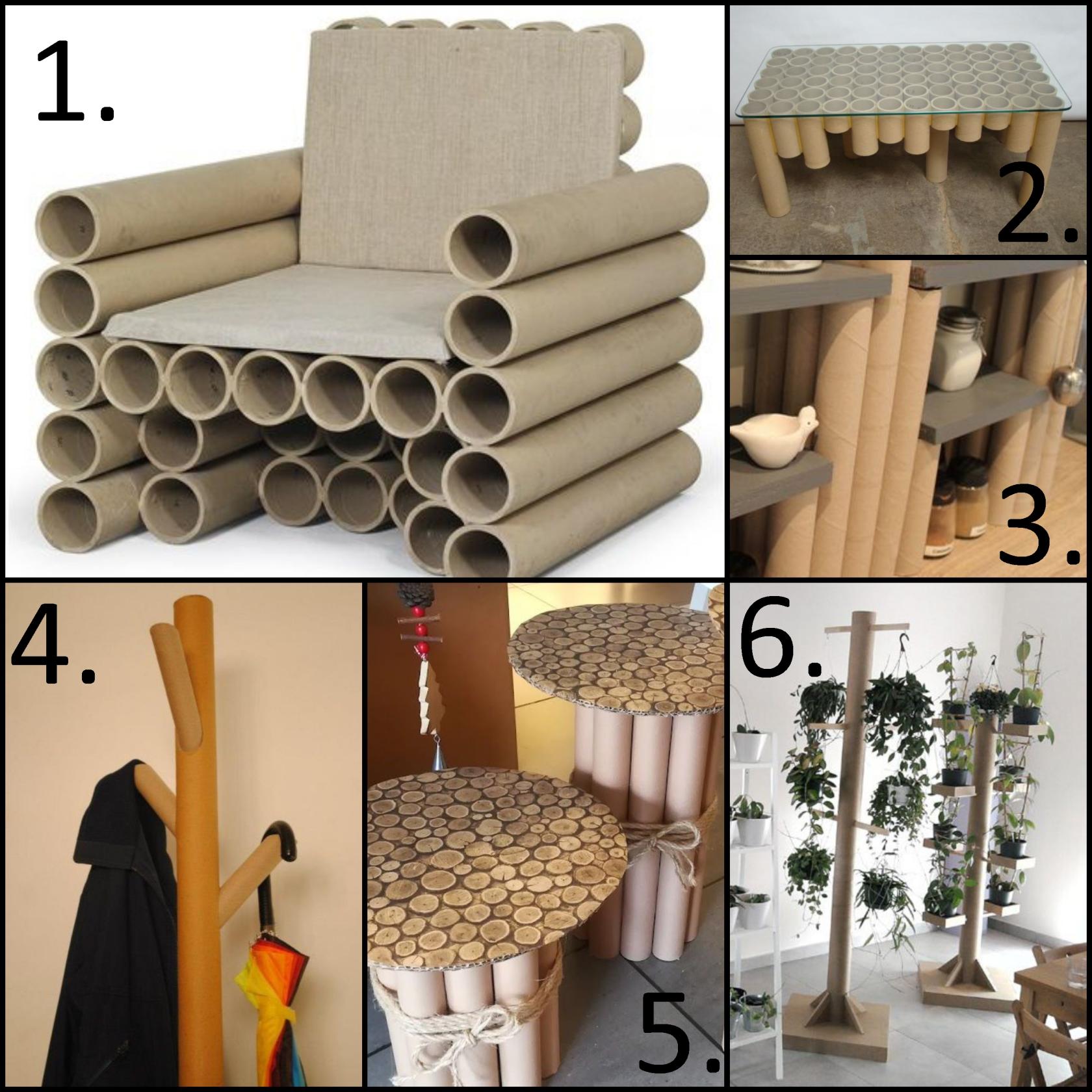 1.

2.

3.

4.

5.

6.