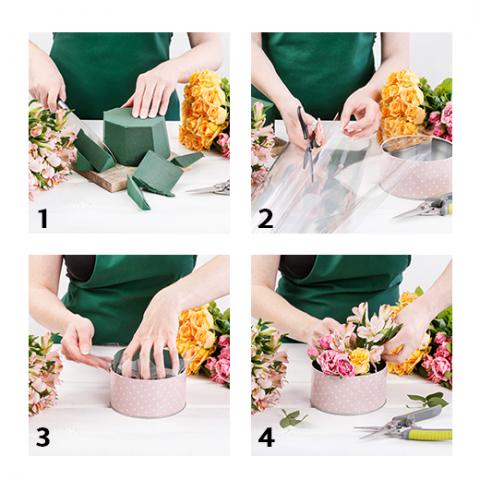 1

2

3

4